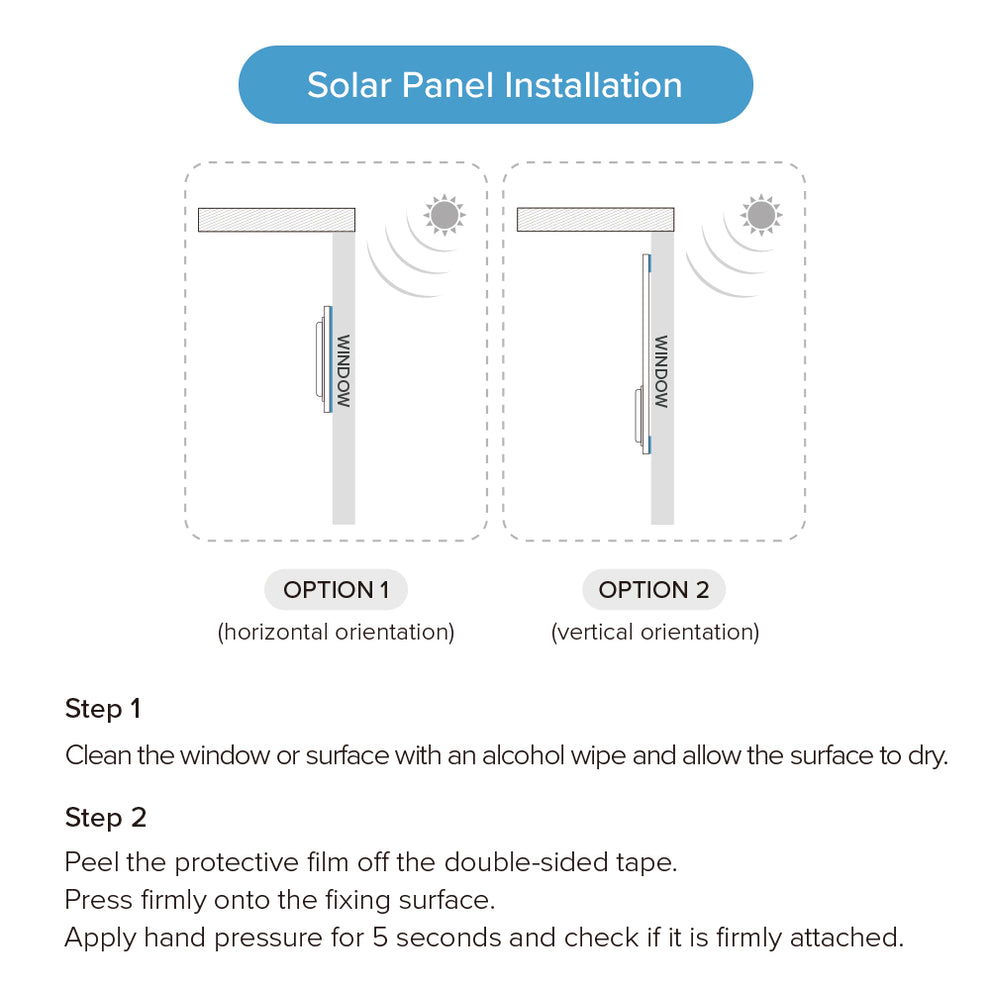 Solar Panel Installation

WINDOW

WINDOW

OPTION 1
(horizontal orientation)

OPTION 2
(vertical orientation)

Step 1
Clean the window or surface with an alcohol wipe and allow the surface to dry.

Step 2
Peel the protective film off the double-sided tape.
Press firmly onto the fixing surface.
Apply hand pressure for 5 seconds and check if it is firmly attached.