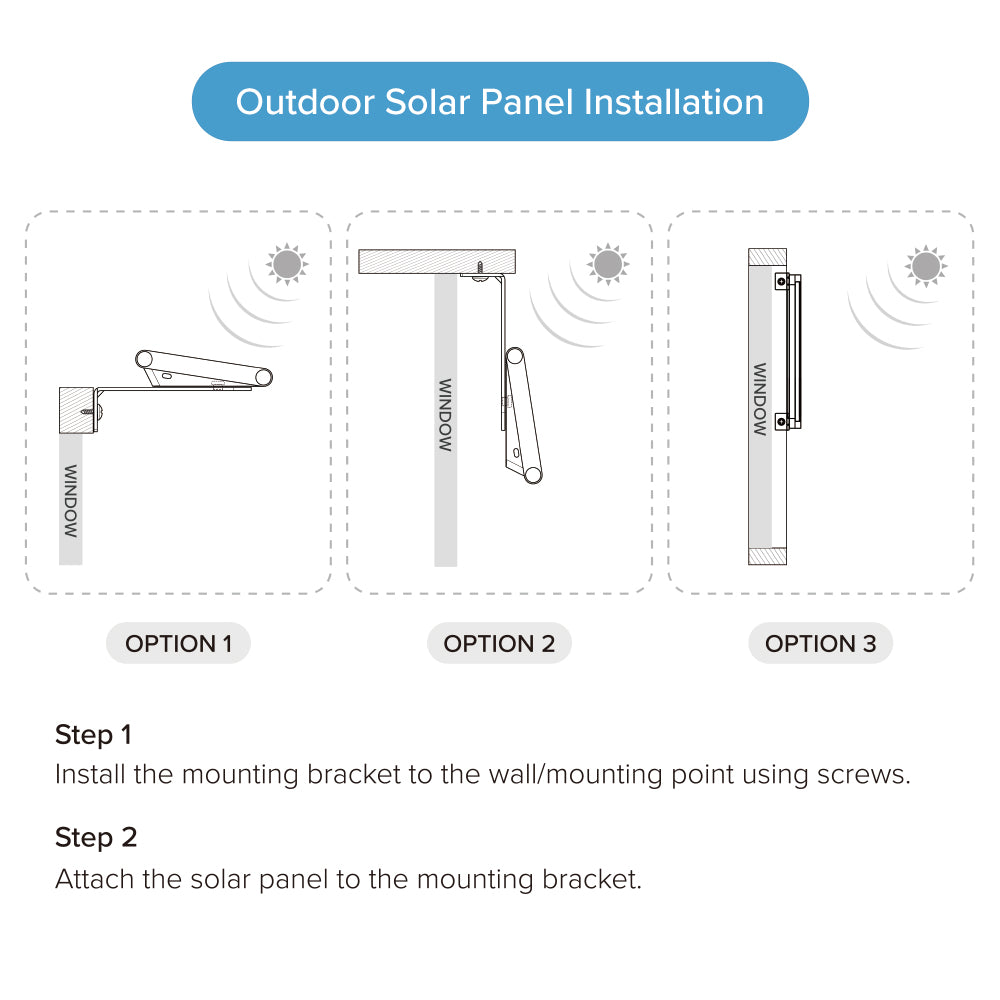 Outdoor Solar Panel Installation

WINDOW

WINDOW

WINDOW

OPTION 1

OPTION 2

OPTION 3

Step 1
Install the mounting bracket to the wall/mounting point using screws.

Step 2
Attach the solar panel to the mounting bracket.