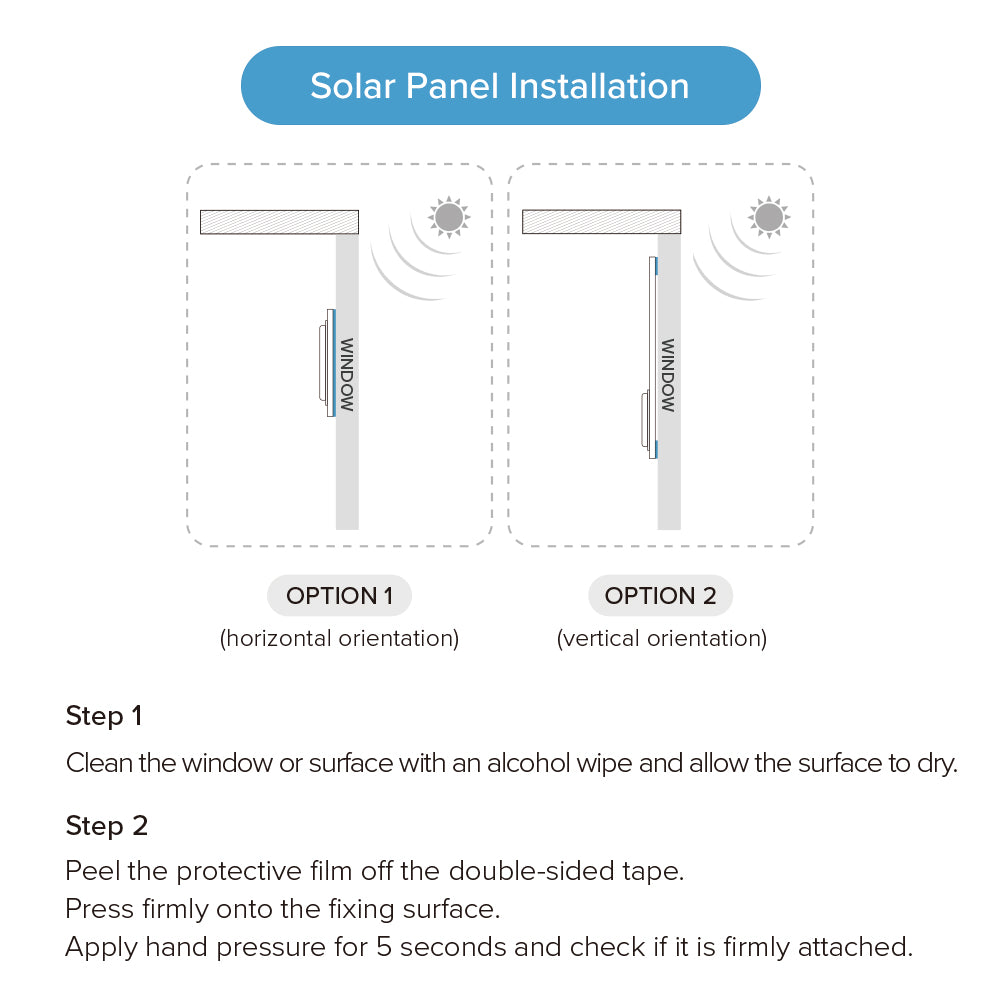 Solar Panel Installation

WINDOW

WINDOW

OPTION 1
(horizontal orientation)

OPTION 2
(vertical orientation)

Step 1
Clean the window or surface with an alcohol wipe and allow the surface to dry.

Step 2
Peel the protective film off the double-sided tape.
Press firmly onto the fixing surface.
Apply hand pressure for 5 seconds and check if it is firmly attached.